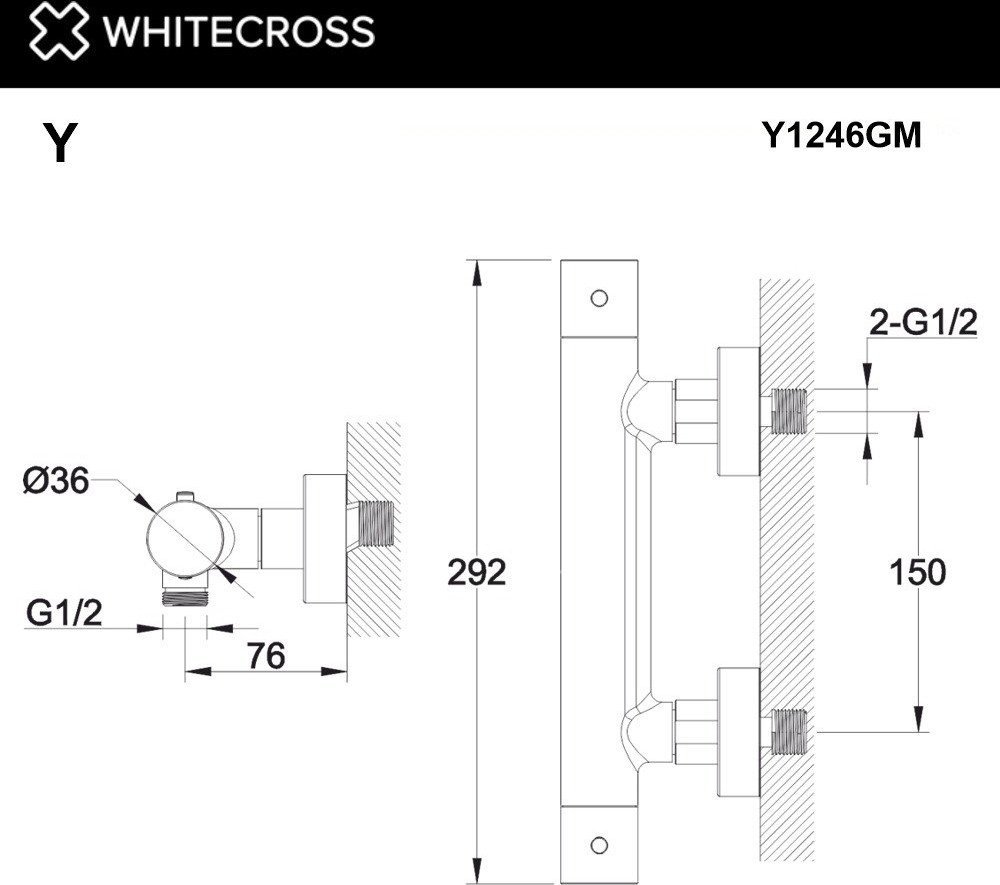 WHITECROSS

Y

Y1246GM

Ø36

G1/2

76

292

2-G1/2

150