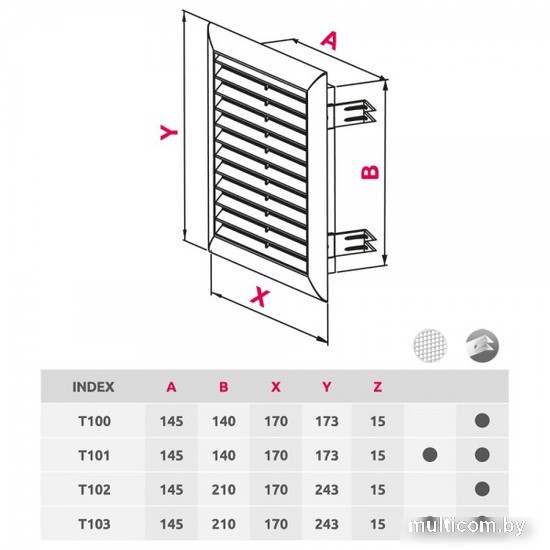 A

Y

B

X

| INDEX | A | B | X | Y | Z | | |
|---|---|---|---|---|---|---|---|
| T100 | 145 | 140 | 170 | 173 | 15 | | ● |
| T101 | 145 | 140 | 170 | 173 | 15 | ● | ● |
| T102 | 145 | 210 | 170 | 243 | 15 | | ● |
| T103 | 145 | 210 | 170 | 243 | 15 | ● | ● |

multicom.by