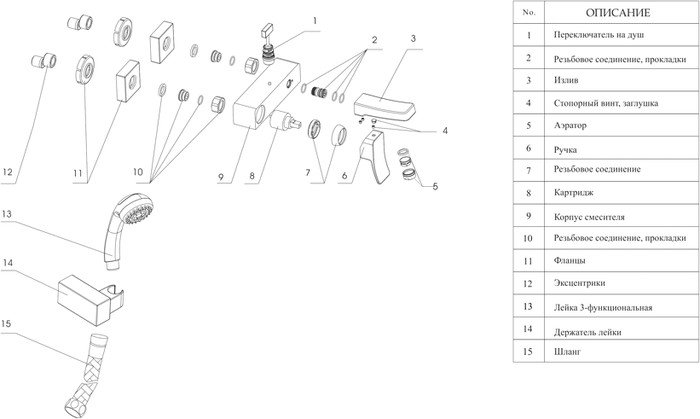 1

2

3

4

5

6

7

8

9

10

11

12

13

14

15

| No. | ОПИСАНИЕ |
|---|---|
| 1 | Переключатель на душ |
| 2 | Резьбовое соединение, прокладки |
| 3 | Излив |
| 4 | Стопорный винт, заглушка |
| 5 | Аэратор |
| 6 | Ручка |
| 7 | Резьбовое соединение |
| 8 | Картридж |
| 9 | Корпус смесителя |
| 10 | Резьбовое соединение, прокладки |
| 11 | Фланцы |
| 12 | Эксцентрики |
| 13 | Лейка 3-функциональная |
| 14 | Держатель лейки |
| 15 | Шланг |