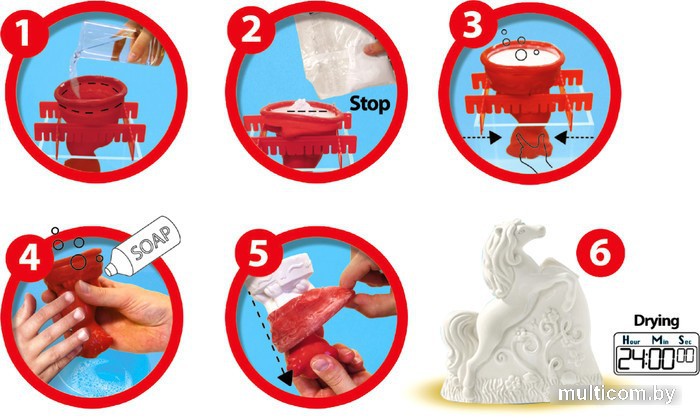 1
2
Stop
3
4
SOAP
5
6
Drying
Hour Min Sec
24:00 00
multicom.by