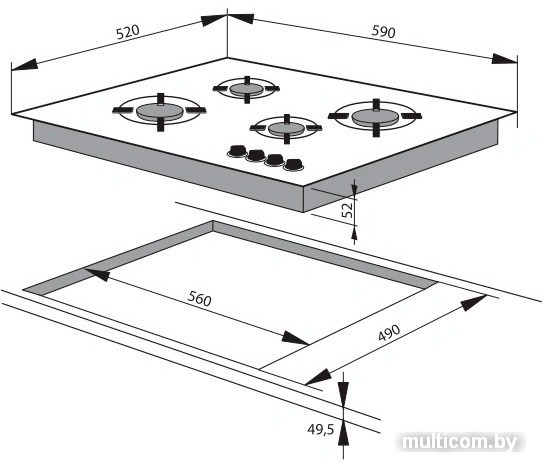 520
590
52
560
490
49,5
multicom.by