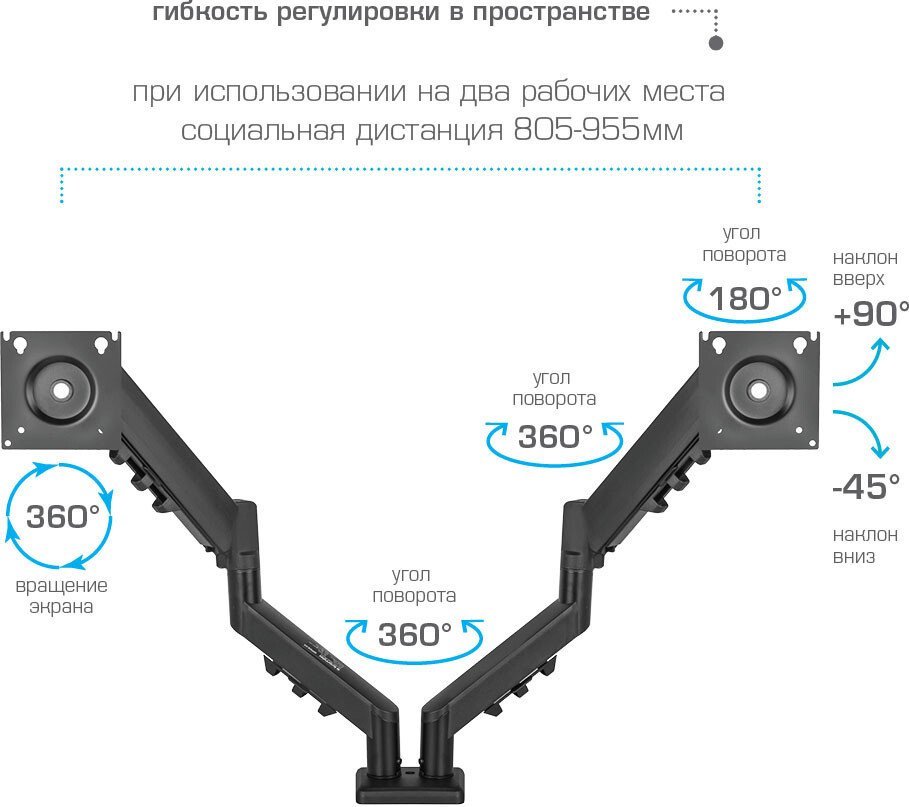 гибкость регулировки в пространстве

при использовании на два рабочих места социальная дистанция 805-955мм

угол поворота
180°

наклон вверх
+90°

угол поворота
360°

-45°

наклон вниз

360°
вращение экрана

угол поворота
360°