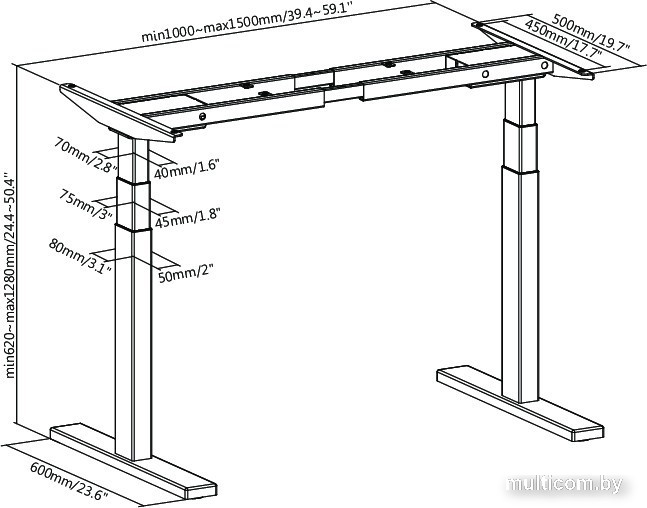 min1000~max1500mm/39.4~59.1"

500mm/19.7"
450mm/17.7"

70mm/2.8"
40mm/1.6"
75mm/3"
45mm/1.8"
80mm/3.1"
50mm/2"

min620~max1280mm/24.4~50.4"

600mm/23.6"

multicom.by