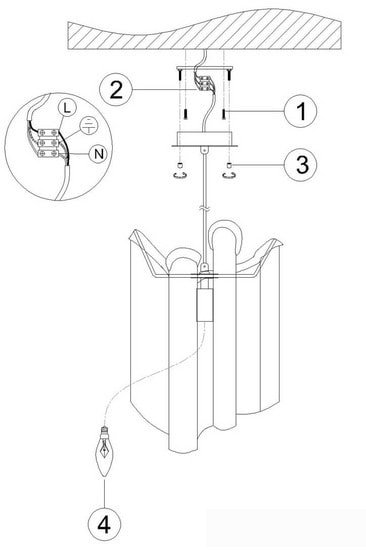 2
1
L
N
3
4