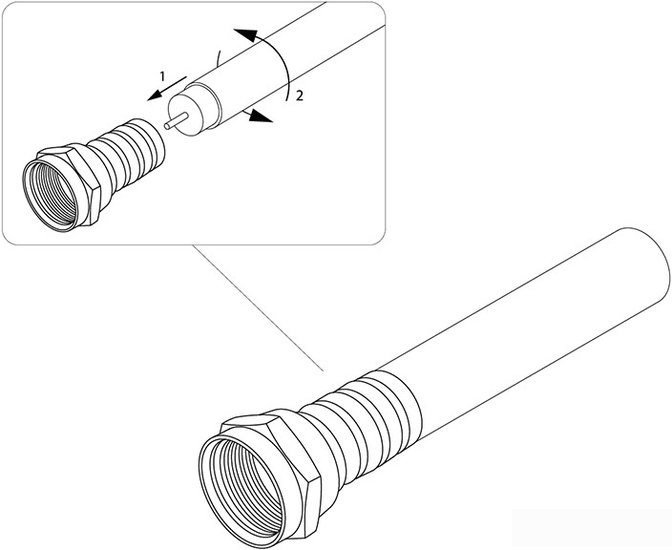 1
2