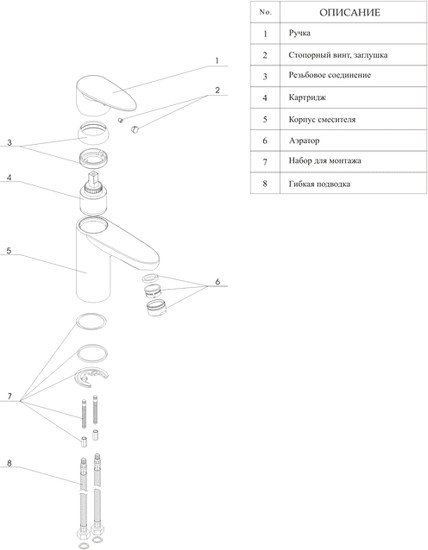 | No. | ОПИСАНИЕ |
|---|---|
| 1 | Ручка |
| 2 | Стопорный винт, заглушка |
| 3 | Резьбовое соединение |
| 4 | Картридж |
| 5 | Корпус смесителя |
| 6 | Аэратор |
| 7 | Набор для монтажа |
| 8 | Гибкая подводка |

1
2
3
4
5
6
7
8