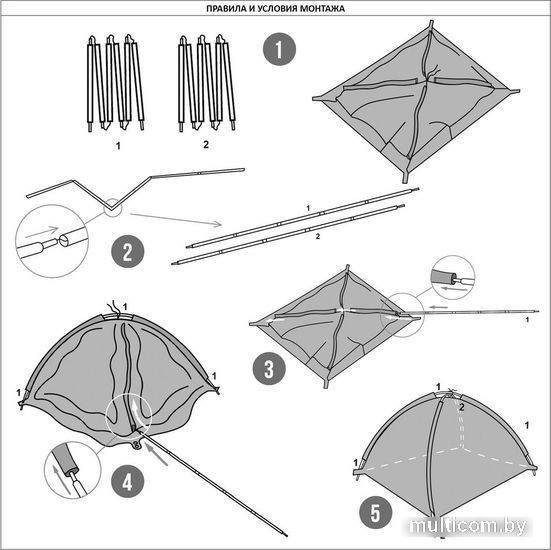 ПРАВИЛА И УСЛОВИЯ МОНТАЖА

1

1

2

2

1

2

3

1

4

1

1

1

5

1

2

1

1

multicom.by