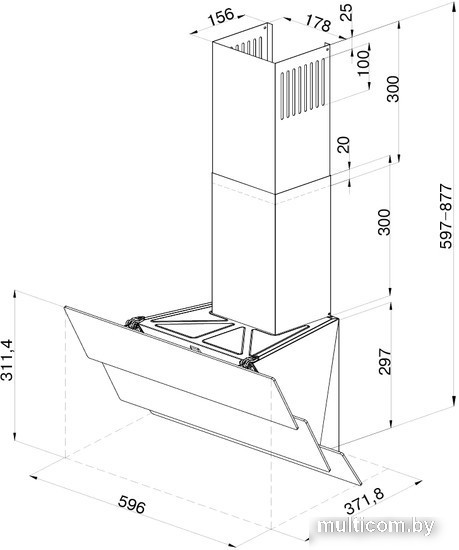 156
178
25
100
300
20
300
597–877
297
311,4
596
371,8
multicom.by