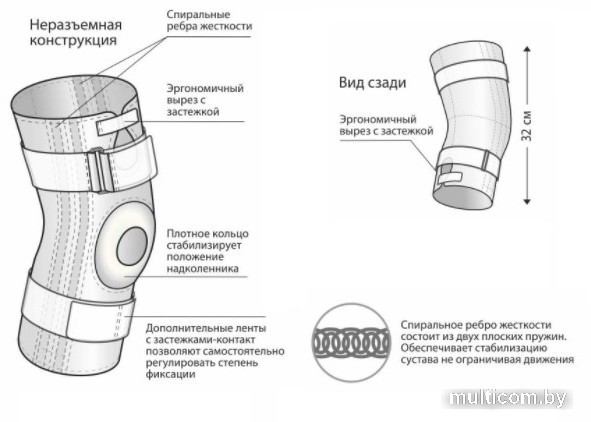 Неразъемная конструкция

Спиральные ребра жесткости

Эргономичный вырез с застежкой

Плотное кольцо стабилизирует положение надколенника

Дополнительные ленты с застежками-контакт позволяют самостоятельно регулировать степень фиксации

Вид сзади

Эргономичный вырез с застежкой

32 см

Спиральное ребро жесткости состоит из двух плоских пружин. Обеспечивает стабилизацию сустава не ограничивая движения

multicom.by