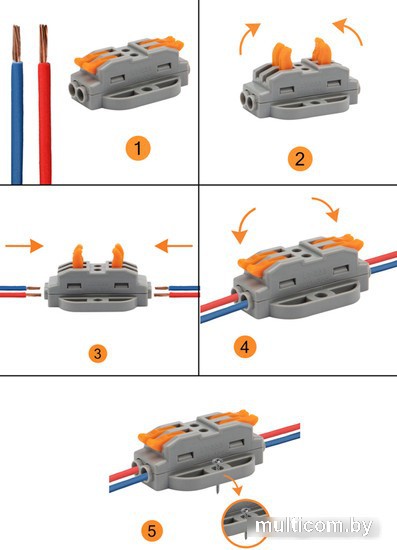 1

2

3

4

5

multicom.by