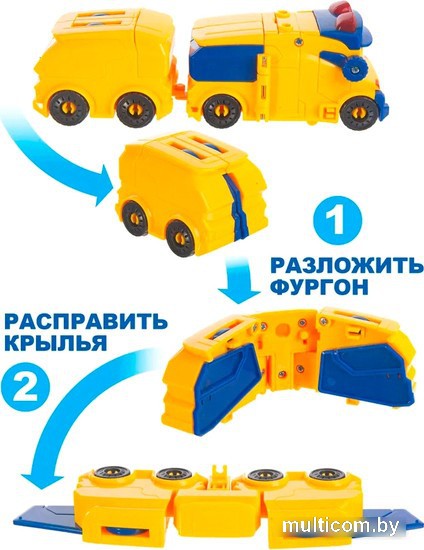 1

РАЗЛОЖИТЬ ФУРГОН

РАСПРАВИТЬ КРЫЛЬЯ

2

multicom.by