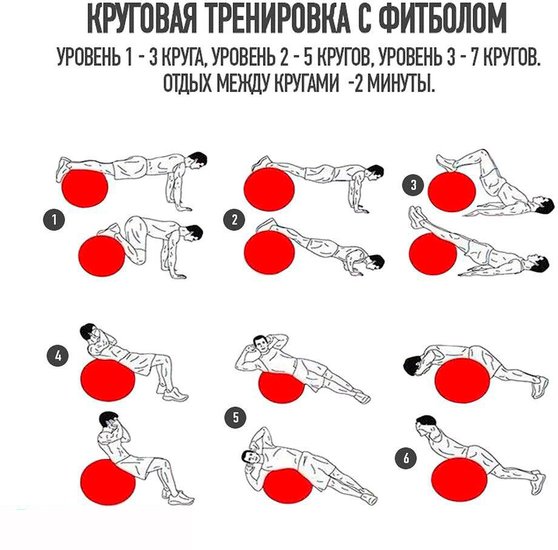 КРУГОВАЯ ТРЕНИРОВКА С ФИТБОЛОМ

УРОВЕНЬ 1 - 3 КРУГА, УРОВЕНЬ 2 - 5 КРУГОВ, УРОВЕНЬ 3 - 7 КРУГОВ.
ОТДЫХ МЕЖДУ КРУГАМИ -2 МИНУТЫ.

1

2

3

4

5

6