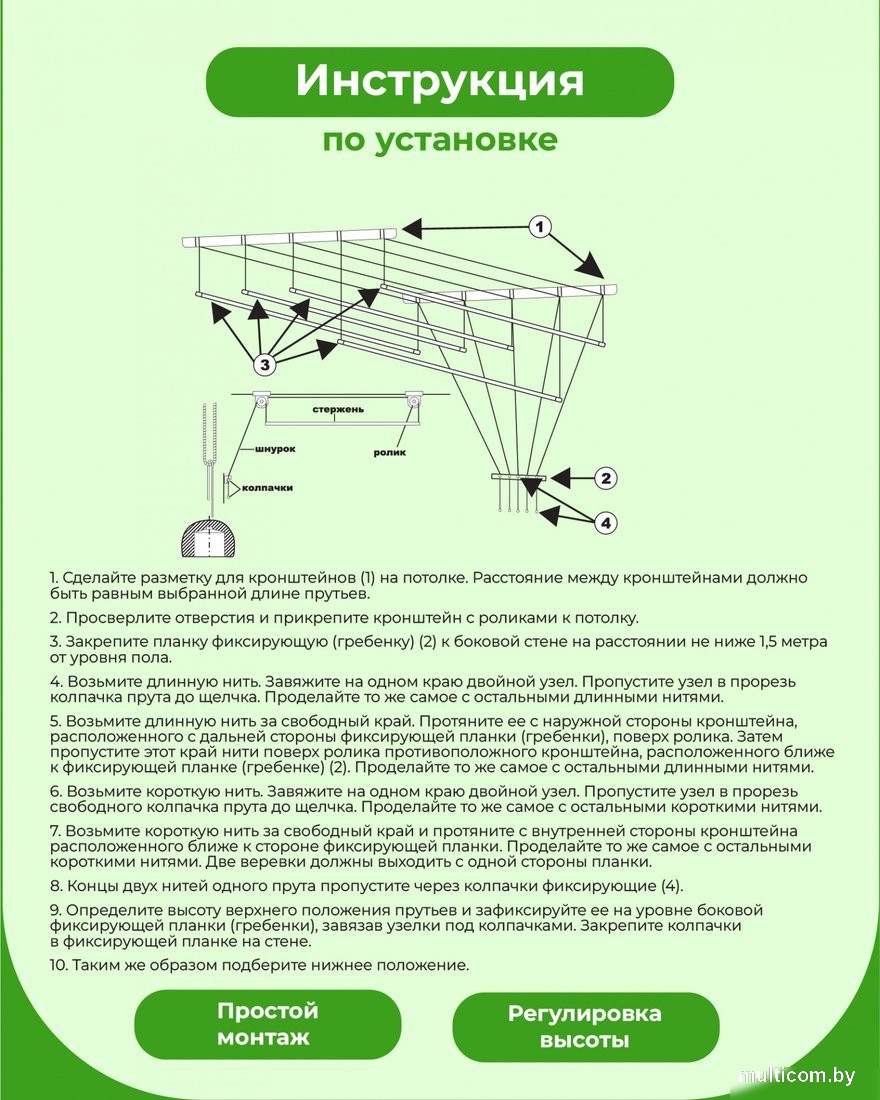 Инструкция

по установке

1

3

стержень

шнурок

ролик

колпачки

2

4

1. Сделайте разметку для кронштейнов (1) на потолке. Расстояние между кронштейнами должно быть равным выбранной длине прутьев.

2. Просверлите отверстия и прикрепите кронштейн с роликами к потолку.

3. Закрепите планку фиксирующую (гребенку) (2) к боковой стене на расстоянии не ниже 1,5 метра от уровня пола.

4. Возьмите длинную нить. Завяжите на одном краю двойной узел. Пропустите узел в прорезь колпачка прута до щелчка. Проделайте то же самое с остальными длинными нитями.

5. Возьмите длинную нить за свободный край. Протяните ее с наружной стороны кронштейна, расположенного с дальней стороны фиксирующей планки (гребенки), поверх ролика. Затем пропустите этот край нити поверх ролика противоположного кронштейна, расположенного ближе к фиксирующей планке (гребенке) (2). Проделайте то же самое с остальными длинными нитями.

6. Возьмите короткую нить. Завяжите на одном краю двойной узел. Пропустите узел в прорезь свободного колпачка прута до щелчка. Проделайте то же самое с остальными короткими нитями.

7. Возьмите короткую нить за свободный край и протяните с внутренней стороны кронштейна расположенного ближе к стороне фиксирующей планки. Проделайте то же самое с остальными короткими нитями. Две веревки должны выходить с одной стороны планки.

8. Концы двух нитей одного прута пропустите через колпачки фиксирующие (4).

9. Определите высоту верхнего положения прутьев и зафиксируйте ее на уровне боковой фиксирующей планки (гребенки), завязав узелки под колпачками. Закрепите колпачки в фиксирующей планке на стене.

10. Таким же образом подберите нижнее положение.

Простой монтаж

Регулировка высоты

multicom.by