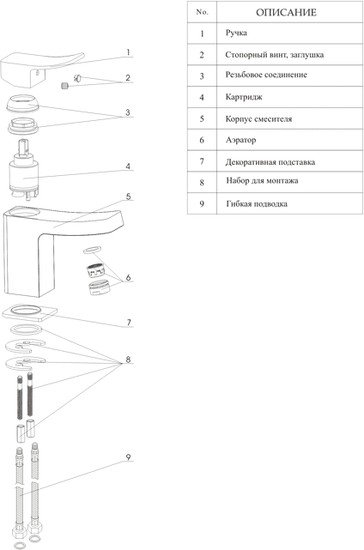 1
2
3
4
5
6
7
8
9

| No. | ОПИСАНИЕ |
|---|---|
| 1 | Ручка |
| 2 | Стопорный винт, заглушка |
| 3 | Резьбовое соединение |
| 4 | Картридж |
| 5 | Корпус смесителя |
| 6 | Аэратор |
| 7 | Декоративная подставка |
| 8 | Набор для монтажа |
| 9 | Гибкая подводка |