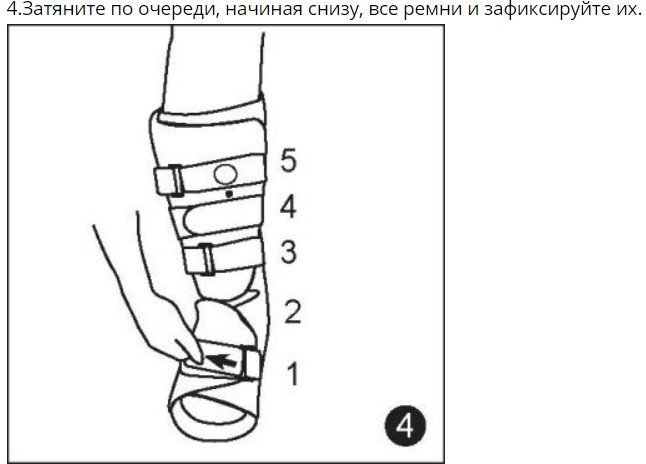 4.Затяните по очереди, начиная снизу, все ремни и зафиксируйте их.

5
4
3
2
1

4