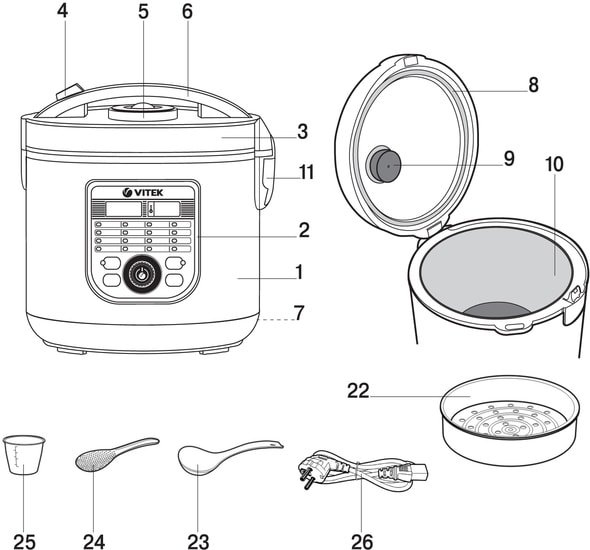 4
5
6
3
11
VITEK
2
1
7
8
9
10
22
25
24
23
26