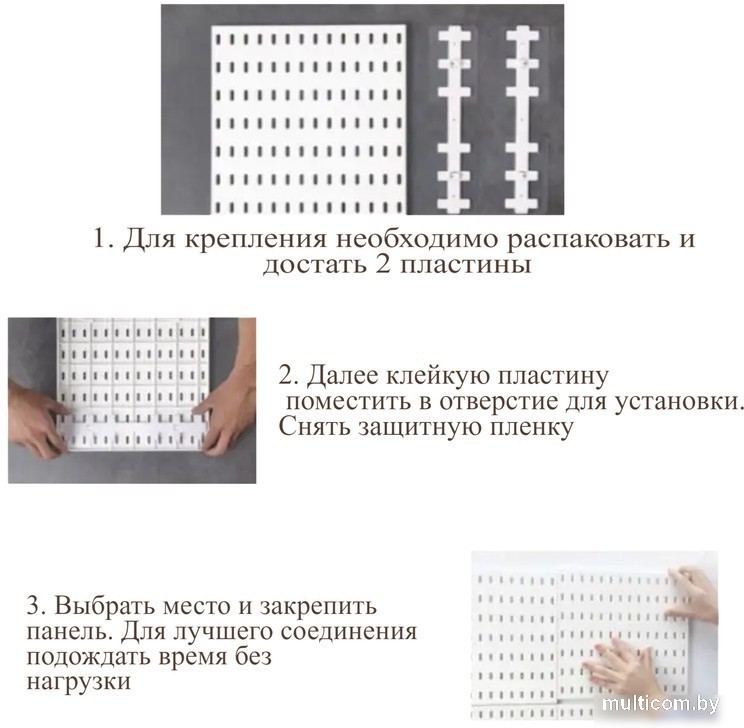 1. Для крепления необходимо распаковать и достать 2 пластины

2. Далее клейкую пластину поместить в отверстие для установки. Снять защитную пленку

3. Выбрать место и закрепить панель. Для лучшего соединения подождать время без нагрузки

multicom.by