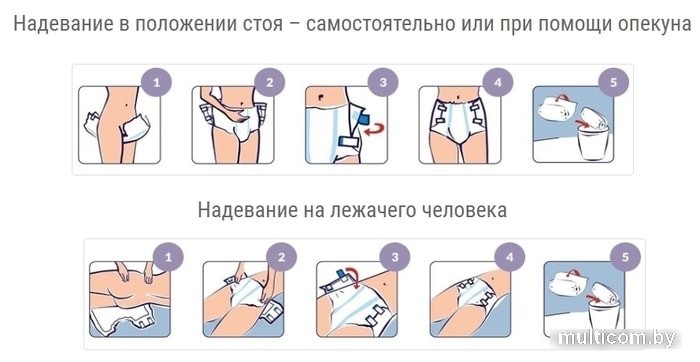 Надевание в положении стоя – самостоятельно или при помощи опекуна

1
2
3
4
5

Надевание на лежачего человека

1
2
3
4
5

multicom.by