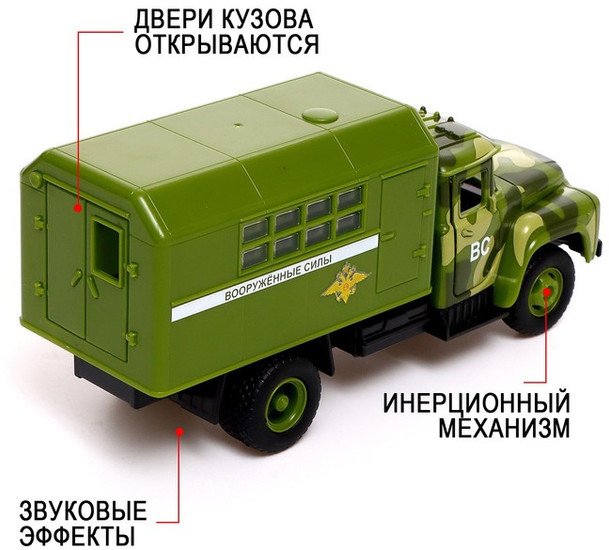 ДВЕРИ КУЗОВА ОТКРЫВАЮТСЯ

ВООРУЖЁННЫЕ СИЛЫ

ВС

ИНЕРЦИОННЫЙ МЕХАНИЗМ

ЗВУКОВЫЕ ЭФФЕКТЫ