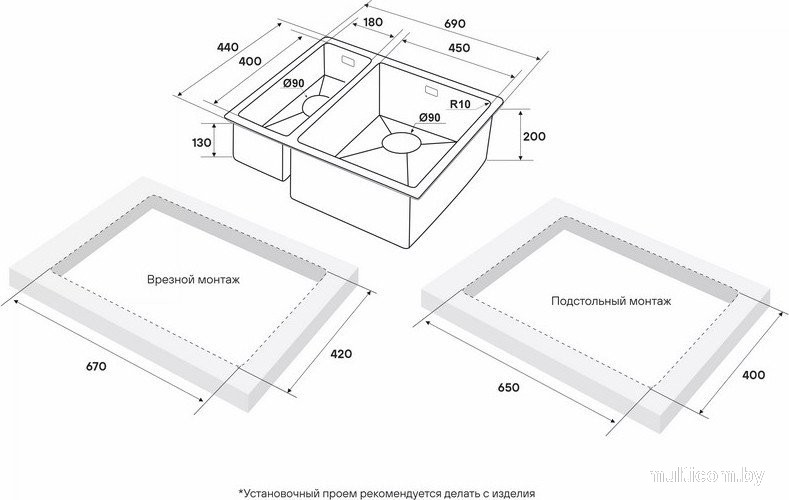 180
690
440
400
450
Ø90
R10
Ø90
130
200
Врезной монтаж
Подстольный монтаж
670
420
650
400
multicom.by
*Установочный проем рекомендуется делать с изделия