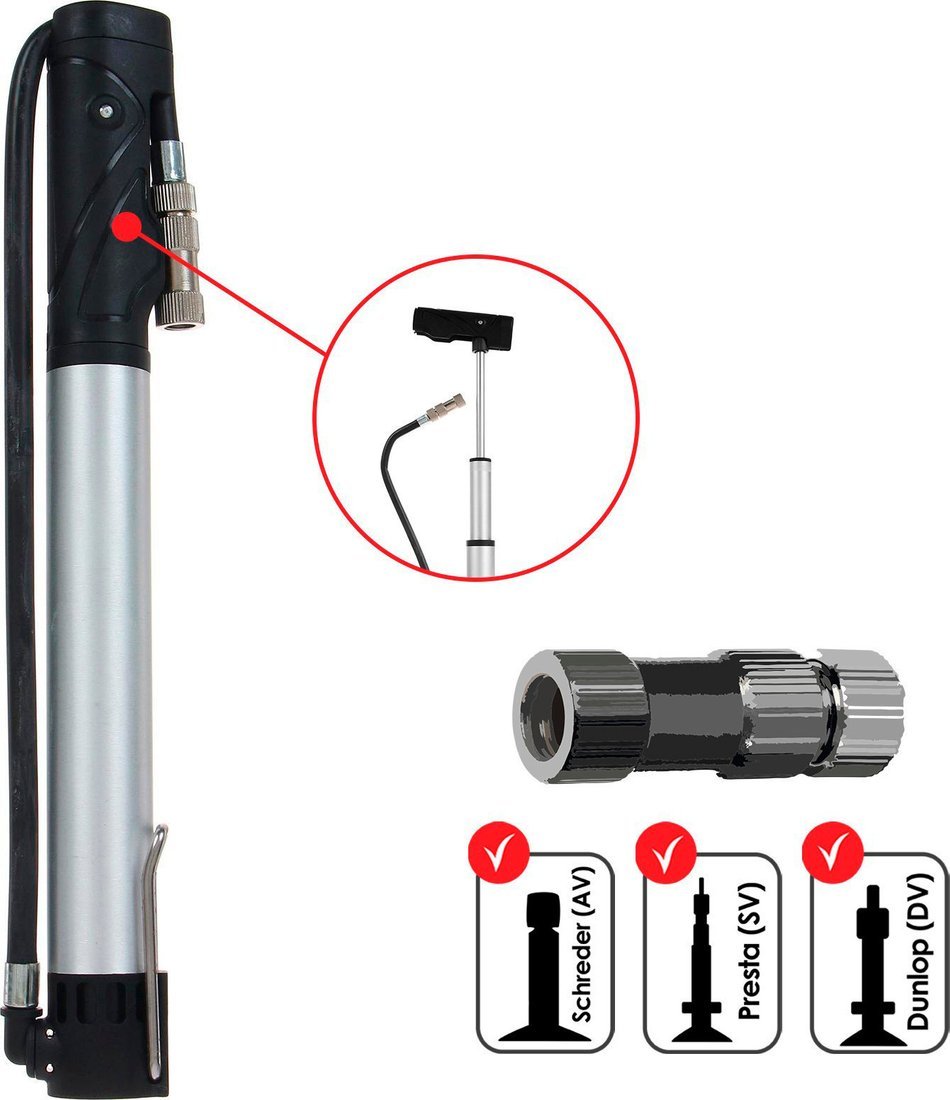 Schreder (AV)

Presta (SV)

Dunlop (DV)