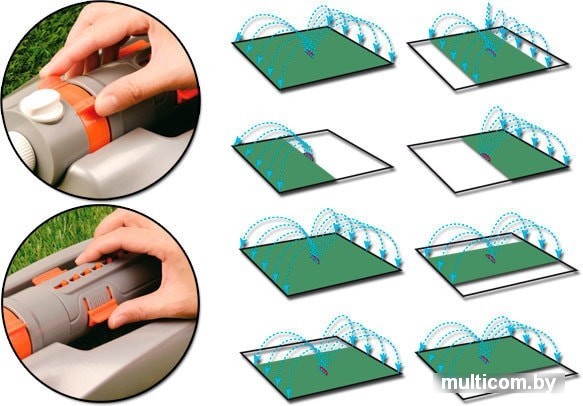 multicom.by