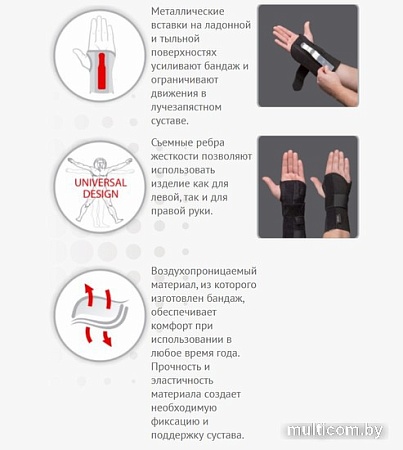 Металлические вставки на ладонной и тыльной поверхностях усиливают бандаж и ограничивают движения в лучезапястном суставе.

UNIVERSAL DESIGN

Съемные ребра жесткости позволяют использовать изделие как для левой, так и для правой руки.

Воздухопроницаемый материал, из которого изготовлен бандаж, обеспечивает комфорт при использовании в любое время года. Прочность и эластичность материала создает необходимую фиксацию и поддержку сустава.

multicom.by