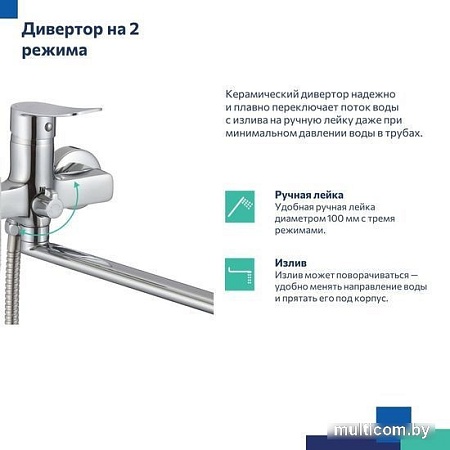 Дивертор на 2 режима

Керамический дивертор надежно и плавно переключает поток воды с излива на ручную лейку даже при минимальном давлении воды в трубах.

Ручная лейка
Удобная ручная лейка диаметром 100 мм с тремя режимами.

Излив
Излив может поворачиваться — удобно менять направление воды и прятать его под корпус.

multicom.by