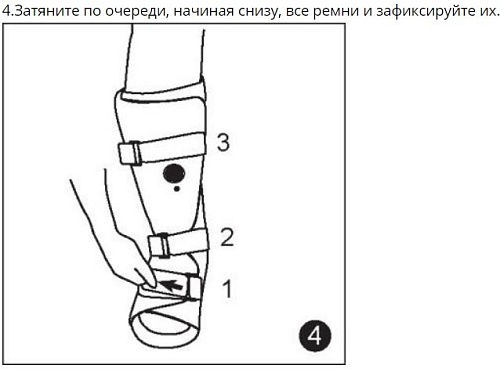 4.Затяните по очереди, начиная снизу, все ремни и зафиксируйте их.

3

2

1

4