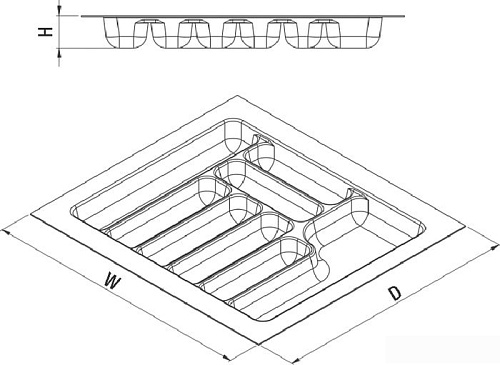 H

W

D