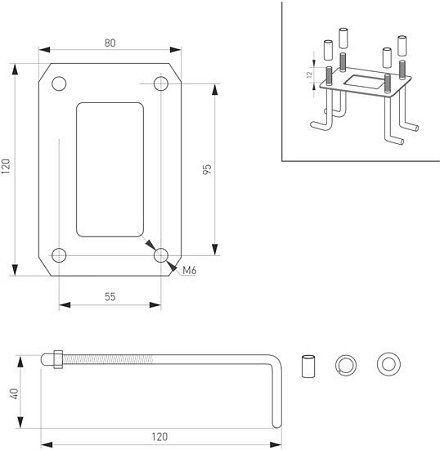 80

120

95

M6

55

12

40

120