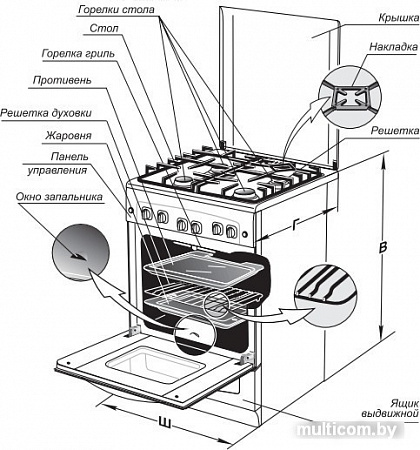 Горелки стола
Стол
Горелка гриль
Противень
Решетка духовки
Жаровня
Панель управления
Окно запальника
Крышка
Накладка
Решетка
Г
В
Ш
Ящик выдвижной
multicom.by