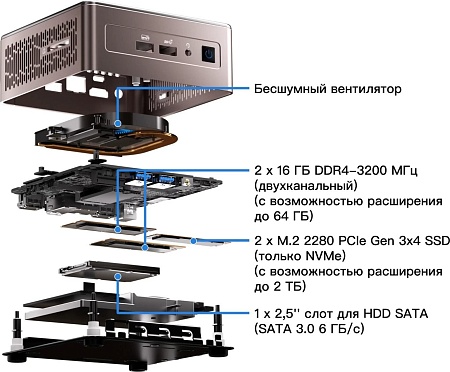 Бесшумный вентилятор

2 x 16 ГБ DDR4-3200 МГц (двухканальный) (с возможностью расширения до 64 ГБ)

2 x M.2 2280 PCIe Gen 3x4 SSD (только NVMe) (с возможностью расширения до 2 ТБ)

1 x 2,5'' слот для HDD SATA (SATA 3.0 6 ГБ/с)