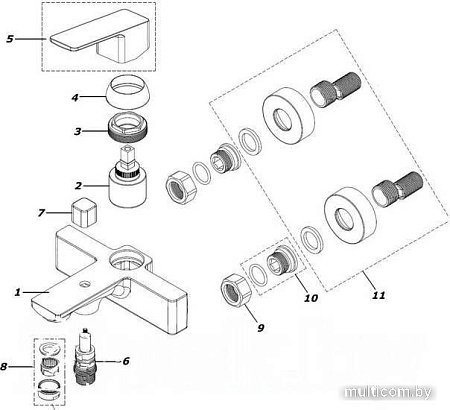 5
4
3
2
7
1
8
6
9
10
11
multicom.by