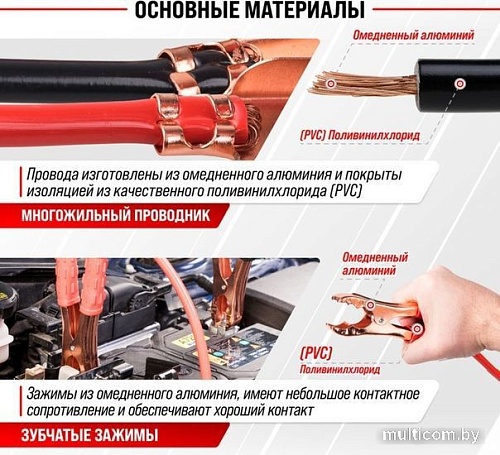 ОСНОВНЫЕ МАТЕРИАЛЫ

Омедненный алюминий

(PVC) Поливинилхлорид

Провода изготовлены из омедненного алюминия и покрыты изоляцией из качественного поливинилхлорида (PVC)

МНОГОЖИЛЬНЫЙ ПРОВОДНИК

Омедненный алюминий

(PVC) Поливинилхлорид

Зажимы из омедненного алюминия, имеют небольшое контактное сопротивление и обеспечивают хороший контакт

ЗУБЧАТЫЕ ЗАЖИМЫ

multicom.by