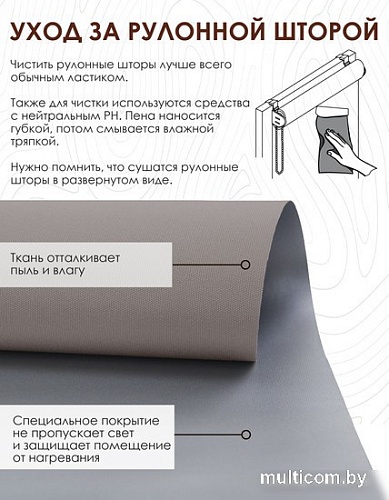 УХОД ЗА РУЛОННОЙ ШТОРОЙ

Чистить рулонные шторы лучше всего обычным ластиком.

Также для чистки используются средства с нейтральным PH. Пена наносится губкой, потом смывается влажной тряпкой.

Нужно помнить, что сушатся рулонные шторы в развернутом виде.

Ткань отталкивает пыль и влагу

Специальное покрытие не пропускает свет и защищает помещение от нагревания

multicom.by