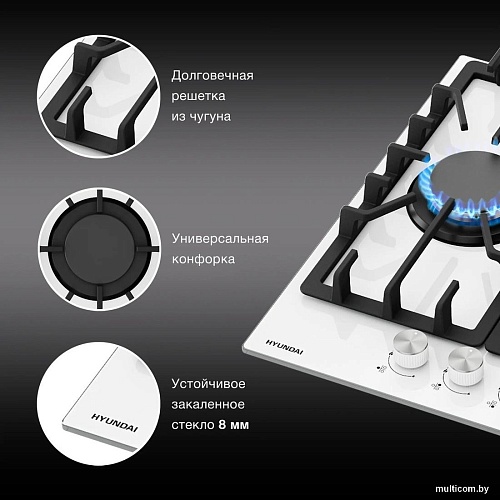 Долговечная решетка из чугуна

Универсальная конфорка

HYUNDAI

Устойчивое закаленное стекло 8 мм

HYUNDAI

multicom.by