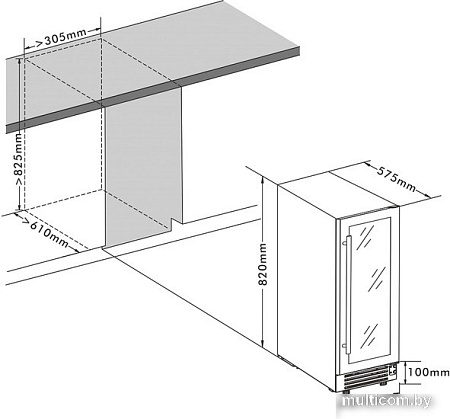 >305mm

>825mm

>610mm

575mm

820mm

100mm

multicom.by