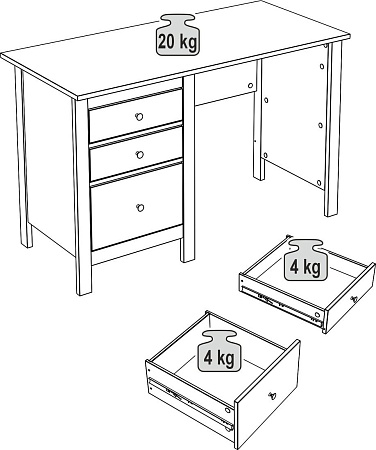 20 kg

4 kg

4 kg