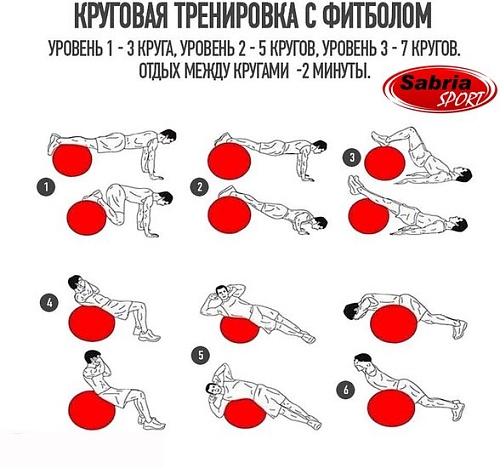 КРУГОВАЯ ТРЕНИРОВКА С ФИТБОЛОМ

УРОВЕНЬ 1 - 3 КРУГА, УРОВЕНЬ 2 - 5 КРУГОВ, УРОВЕНЬ 3 - 7 КРУГОВ.
ОТДЫХ МЕЖДУ КРУГАМИ -2 МИНУТЫ.

Sabria SPORT

1

2

3

4

5

6