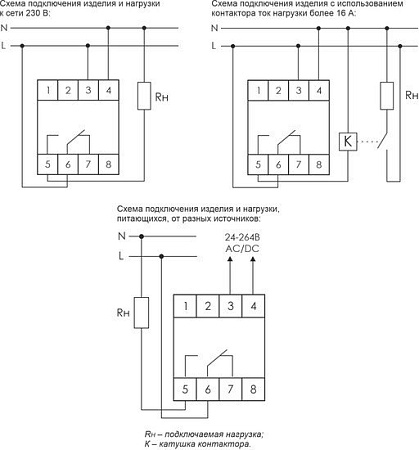 Схема подключения изделия и нагрузки к сети 230 В:

N
L
1 2 3 4
Rн
5 6 7 8

Схема подключения изделия с использованием контактора ток нагрузки более 16 А:

N
L
1 2 3 4
Rн
K
5 6 7 8

Схема подключения изделия и нагрузки, питающихся, от разных источников:

N
L
24-264В AC/DC
Rн
1 2 3 4
5 6 7 8

Rн – подключаемая нагрузка;
К – катушка контактора.