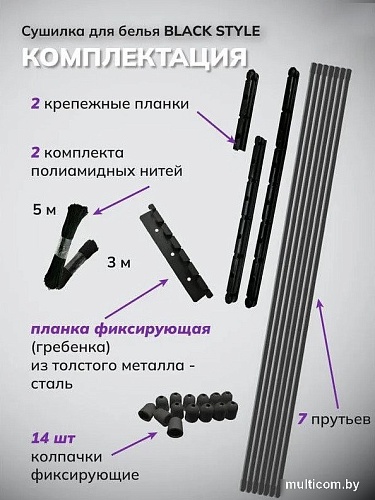 Сушилка для белья BLACK STYLE
КОМПЛЕКТАЦИЯ

2 крепежные планки

2 комплекта полиамидных нитей

5 м

3 м

планка фиксирующая (гребенка) из толстого металла - сталь

14 шт колпачки фиксирующие

7 прутьев

multicom.by