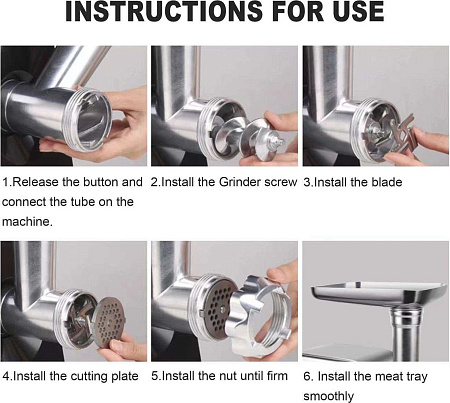 INSTRUCTIONS FOR USE

1.Release the button and connect the tube on the machine.

2.Install the Grinder screw

3.Install the blade

4.Install the cutting plate

5.Install the nut until firm

6. Install the meat tray smoothly