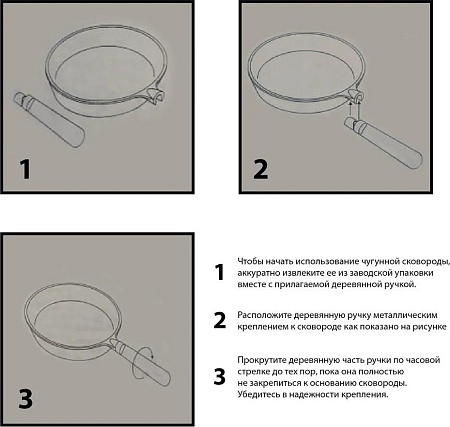 1

2

3

1 Чтобы начать использование чугунной сковороды, аккуратно извлеките ее из заводской упаковки вместе с прилагаемой деревянной ручкой.

2 Расположите деревянную ручку металлическим креплением к сковороде как показано на рисунке

3 Прокрутите деревянную часть ручки по часовой стрелке до тех пор, пока она полностью не закрепиться к основанию сковороды. Убедитесь в надежности крепления.