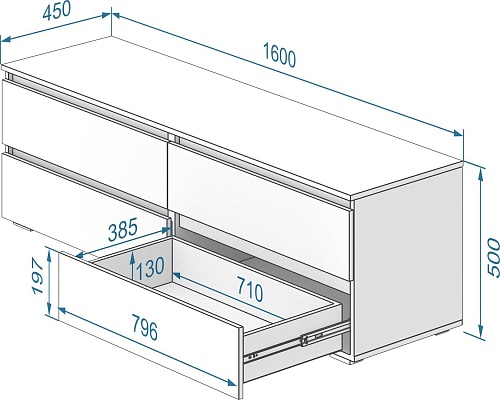 450
1600
500
385
130
710
197
796