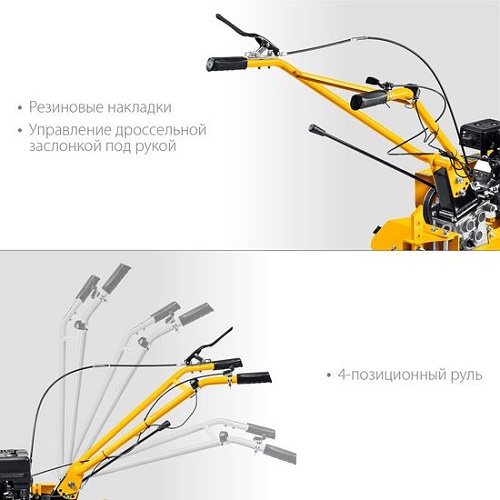 • Резиновые накладки
• Управление дроссельной заслонкой под рукой

• 4-позиционный руль