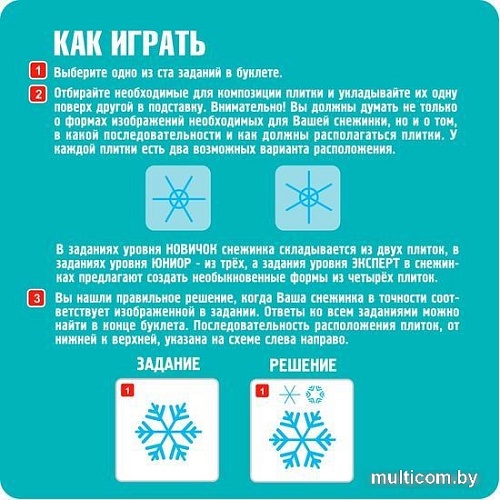 КАК ИГРАТЬ

1 Выберите одно из ста заданий в буклете.

2 Отбирайте необходимые для композиции плитки и укладывайте их одну поверх другой в подставку. Внимательно! Вы должны думать не только о формах изображений необходимых для Вашей снежинки, но и о том, в какой последовательности и как должны располагаться плитки. У каждой плитки есть два возможных варианта расположения.

В заданиях уровня НОВИЧОК снежинка складывается из двух плиток, в заданиях уровня ЮНИОР - из трёх, а задания уровня ЭКСПЕРТ в снежинках предлагают создать необыкновенные формы из четырёх плиток.

3 Вы нашли правильное решение, когда Ваша снежинка в точности соответствует изображенной в задании. Ответы ко всем заданиями можно найти в конце буклета. Последовательность расположения плиток, от нижней к верхней, указана на схеме слева направо.

ЗАДАНИЕ

1

РЕШЕНИЕ

1

multicom.by