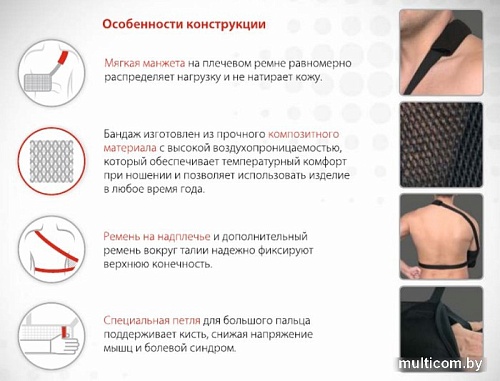 Особенности конструкции

Мягкая манжета на плечевом ремне равномерно распределяет нагрузку и не натирает кожу.

Бандаж изготовлен из прочного композитного материала с высокой воздухопроницаемостью, который обеспечивает температурный комфорт при ношении и позволяет использовать изделие в любое время года.

Ремень на надплечье и дополнительный ремень вокруг талии надежно фиксируют верхнюю конечность.

Специальная петля для большого пальца поддерживает кисть, снижая напряжение мышц и болевой синдром.

multicom.by