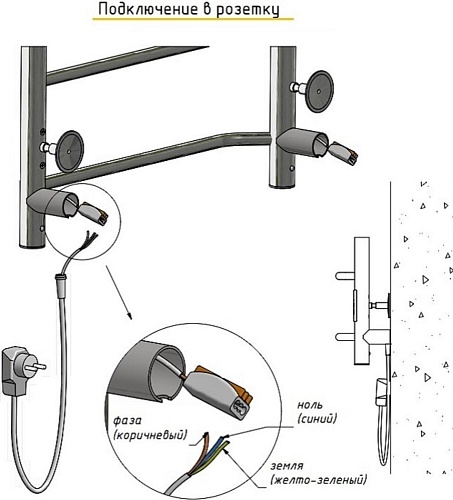 Подключение в розетку

фаза
(коричневый)

ноль
(синий)

земля
(желто-зеленый)