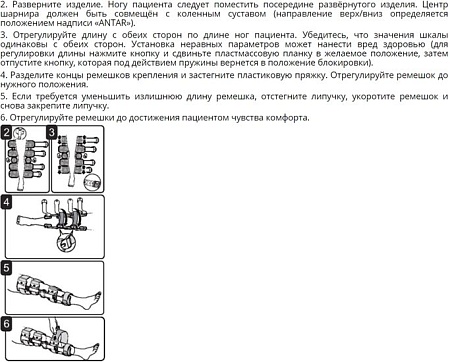 2. Разверните изделие. Ногу пациента следует поместить посередине развёрнутого изделия. Центр шарнира должен быть совмещён с коленным суставом (направление верх/вниз определяется положением надписи «ANTAR»).

3. Отрегулируйте длину с обеих сторон по длине ног пациента. Убедитесь, что значения шкалы одинаковы с обеих сторон. Установка неравных параметров может нанести вред здоровью (для регулировки длины нажмите кнопку и сдвиньте пластмассовую планку в желаемое положение, затем отпустите кнопку, которая под действием пружины вернется в положение блокировки).

4. Разделите концы ремешков крепления и застегните пластиковую пряжку. Отрегулируйте ремешок до нужного положения.

5. Если требуется уменьшить излишнюю длину ремешка, отстегните липучку, укоротите ремешок и снова закрепите липучку.

6. Отрегулируйте ремешки до достижения пациентом чувства комфорта.

2

3

4

5

6